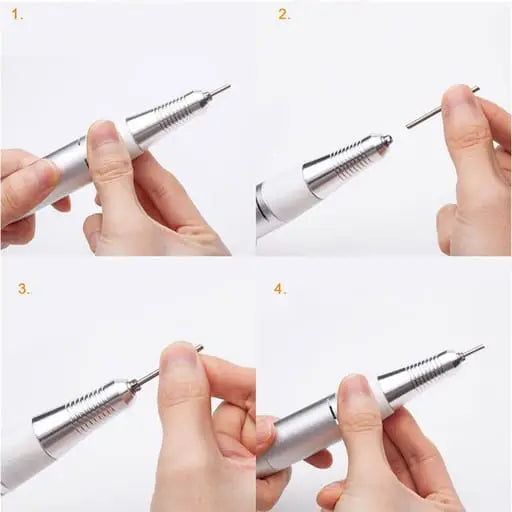 1.

2.

3.

4.