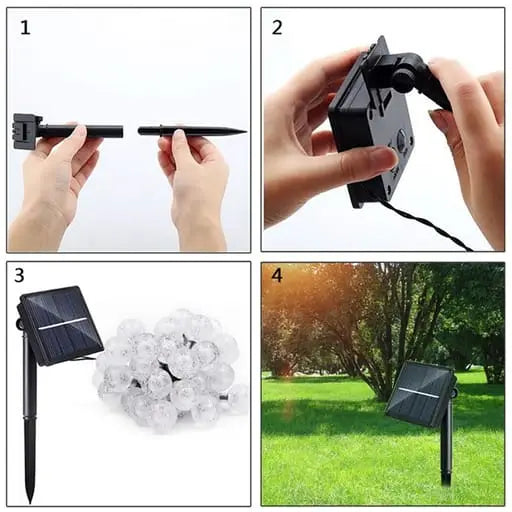 1

2

3

4