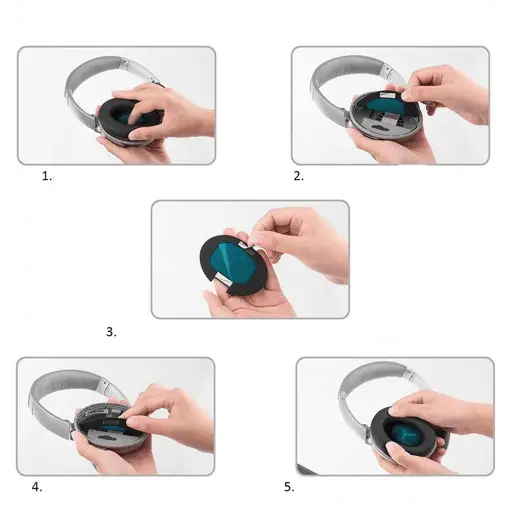 1.

2.

3.

4.

5.