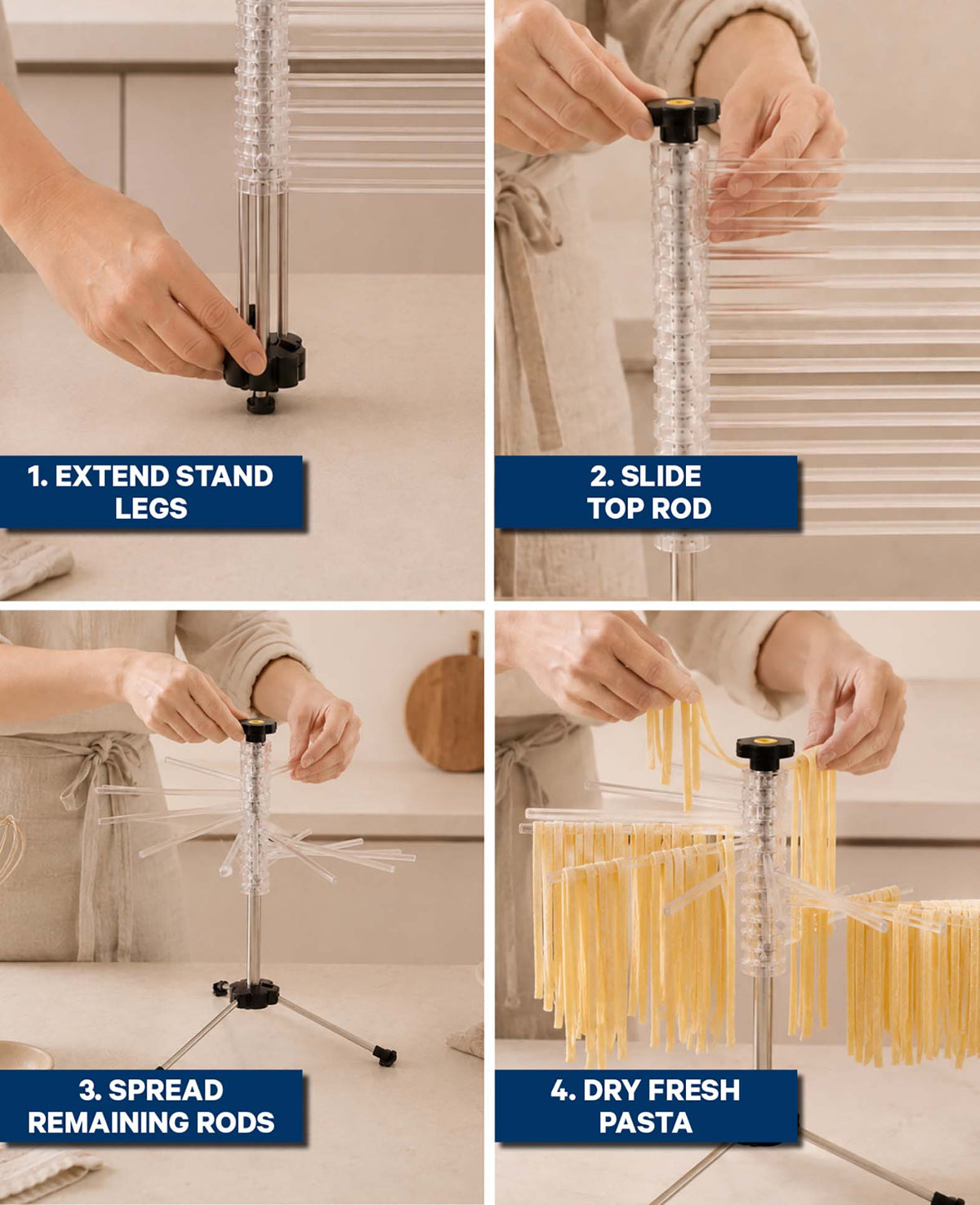 1. EXTEND STAND LEGS

2. SLIDE TOP ROD

3. SPREAD REMAINING RODS

4. DRY FRESH PASTA