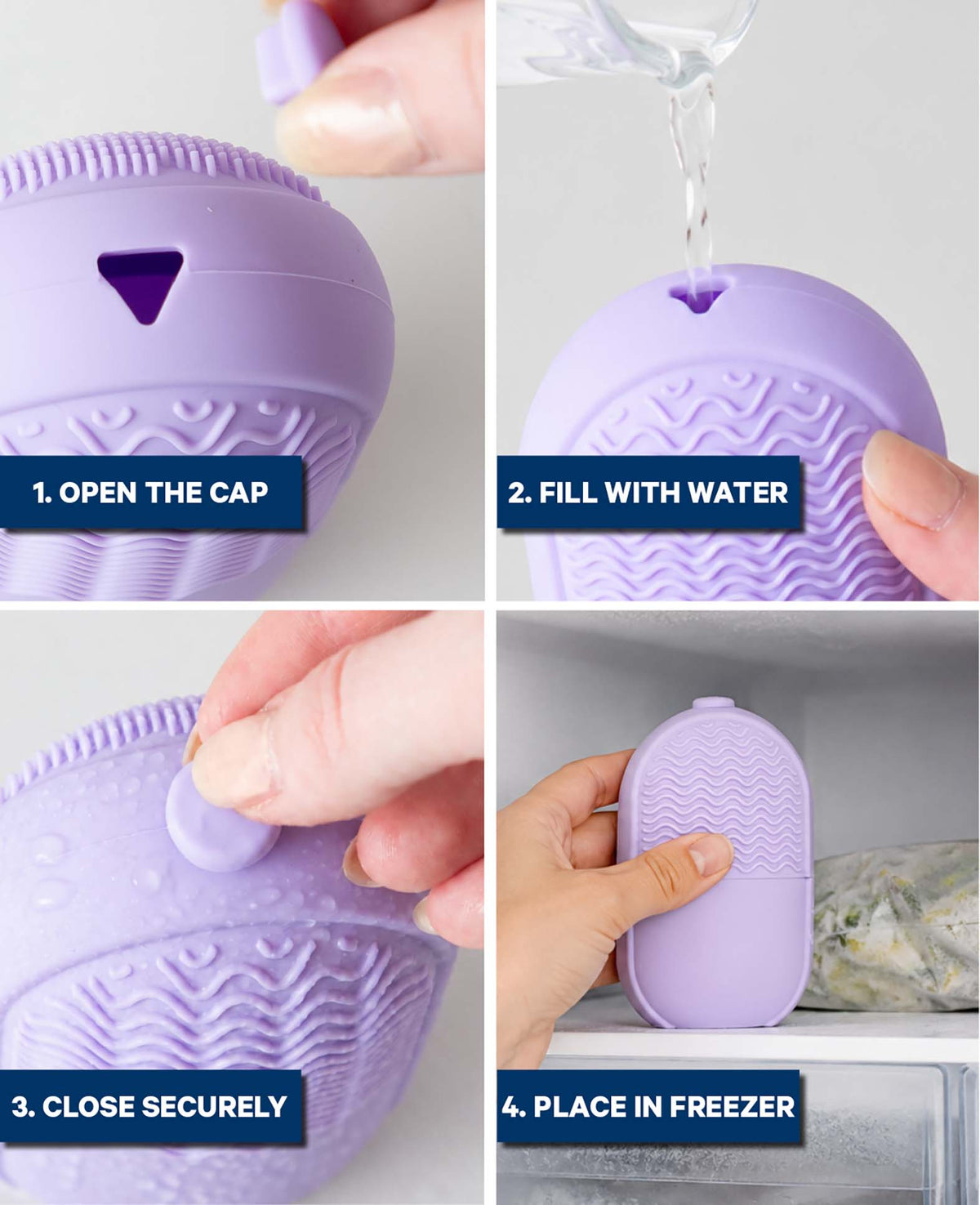 1. OPEN THE CAP

2. FILL WITH WATER

3. CLOSE SECURELY

4. PLACE IN FREEZER