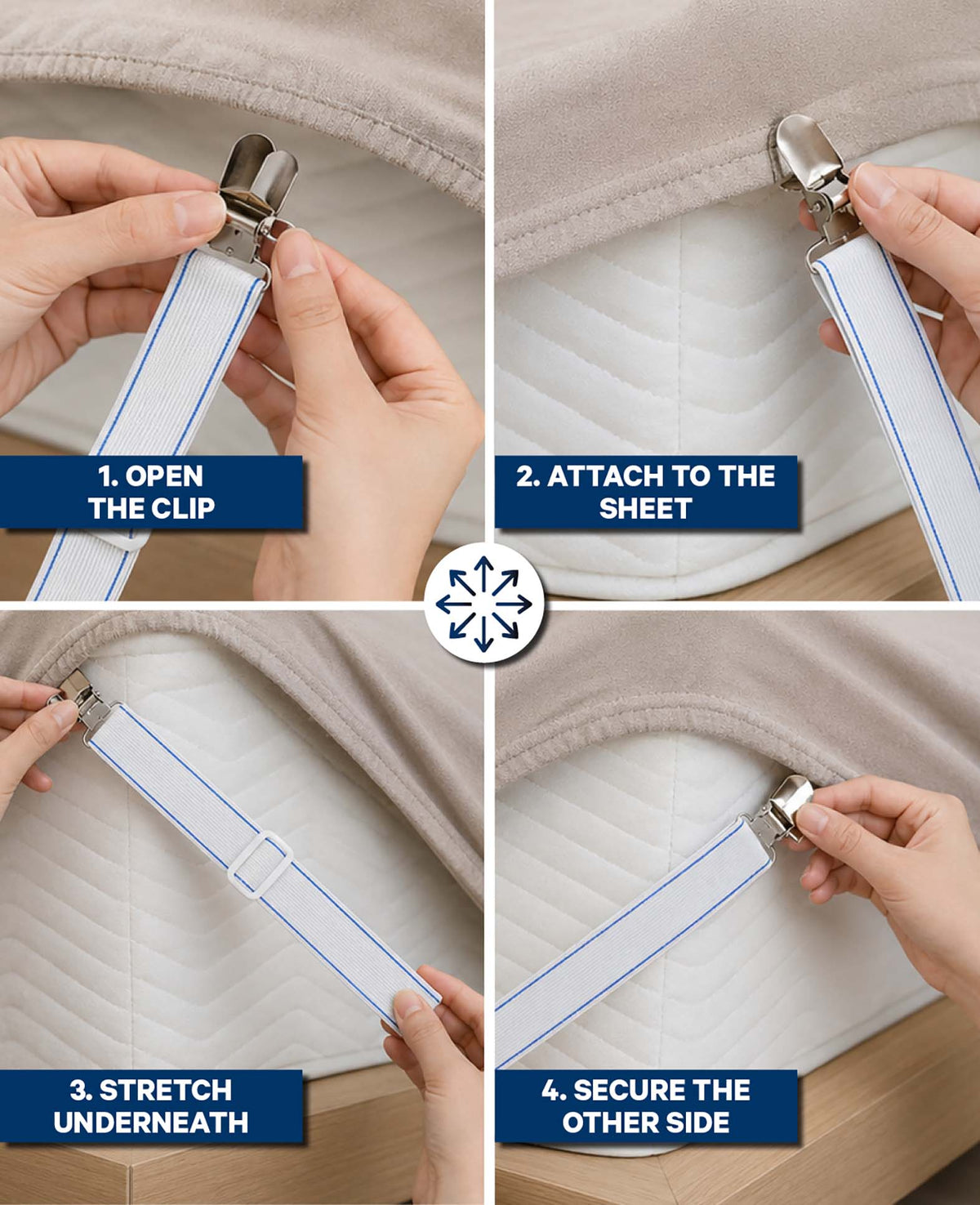 1. OPEN THE CLIP

2. ATTACH TO THE SHEET

3. STRETCH UNDERNEATH

4. SECURE THE OTHER SIDE